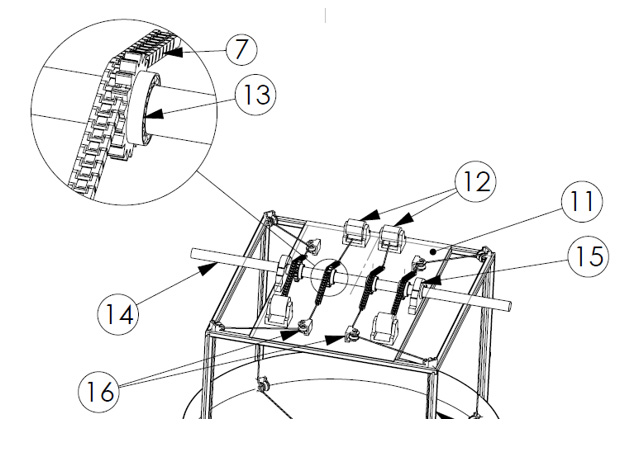 7
13
12
11
15
14
16