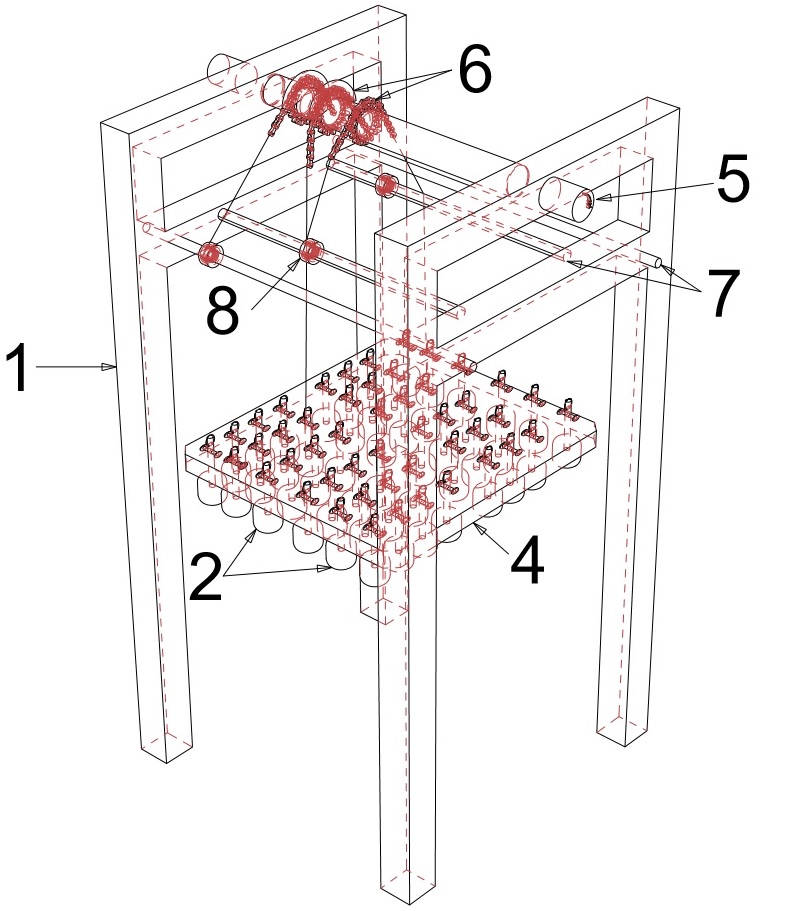 6
5
7
8
1
2
4