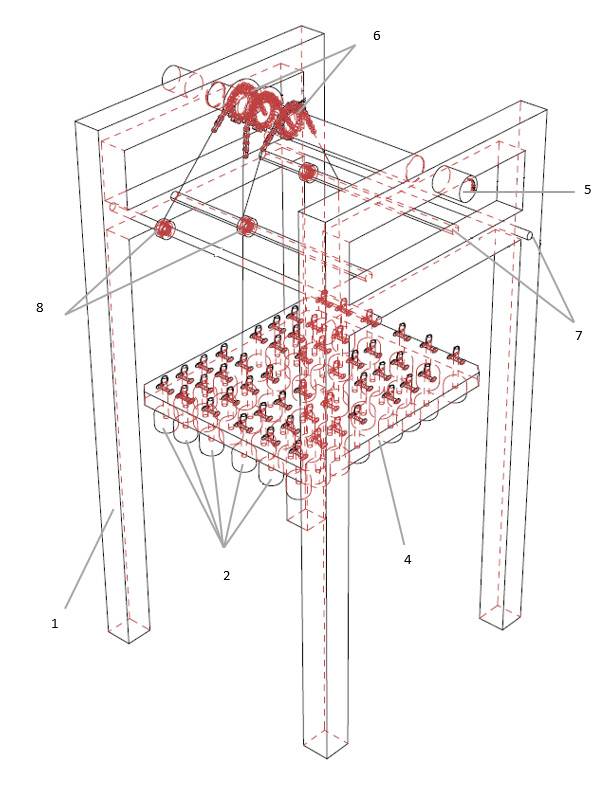 6
5
8
7
2
4
1