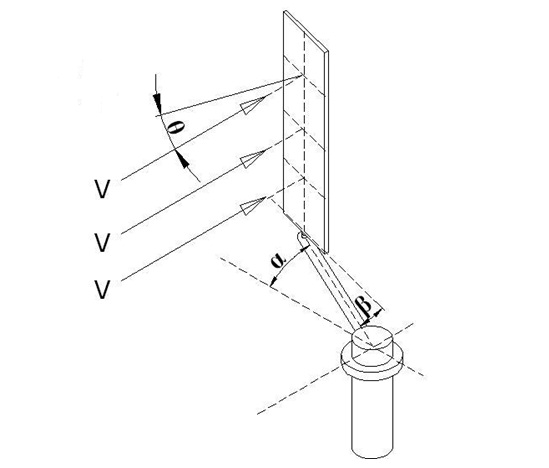 $\theta$
V
V
V
$\alpha$
$\beta$