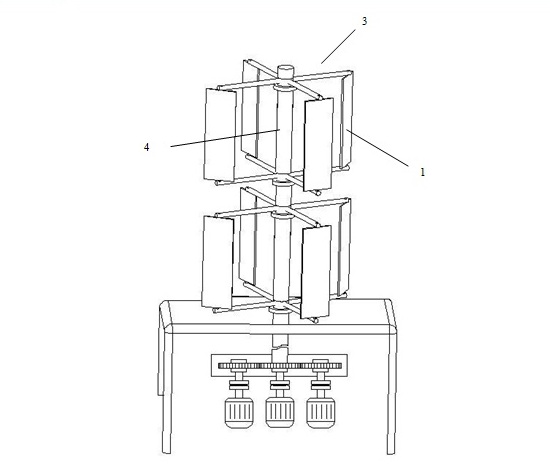 3

4

1