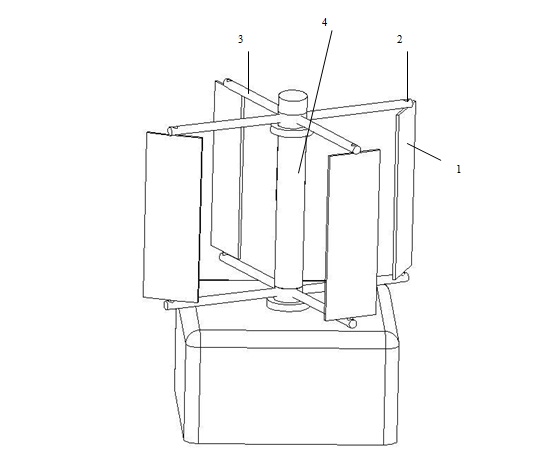 4
3
2
1