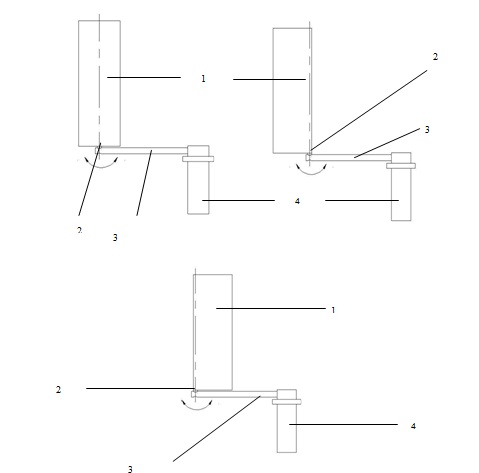 1
2
3
4
2
3
1
2
4
3