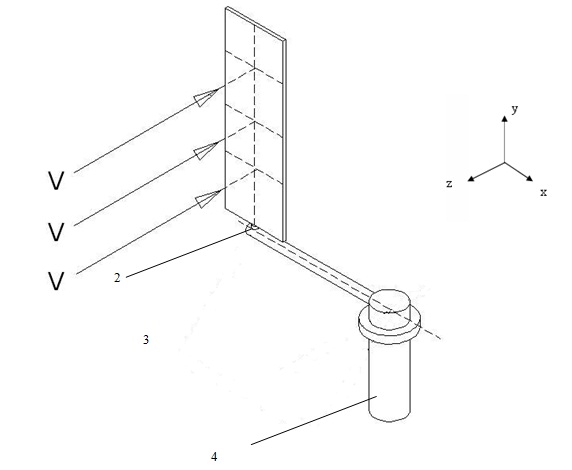 V
V
V
2
3
4
y
z
x